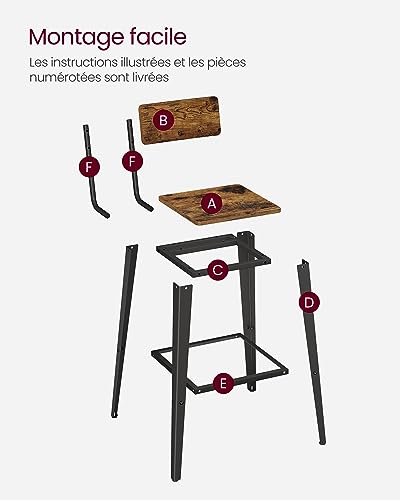 Montage facile

Les instructions illustrées et les pièces numérotées sont livrées

B
F
F
A
C
D
E