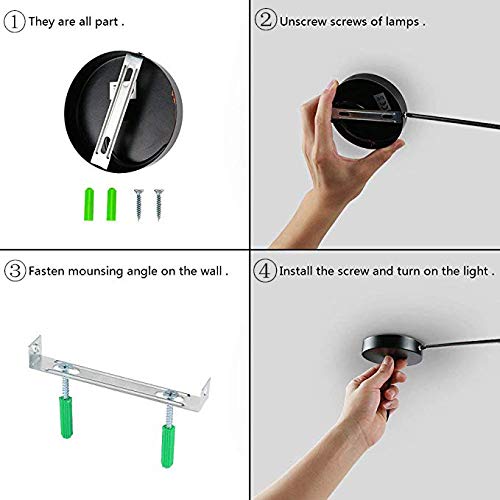 ① They are all part .

② Unscrew screws of lamps .

③ Fasten mounsing angle on the wall .

④ Install the screw and turn on the light .