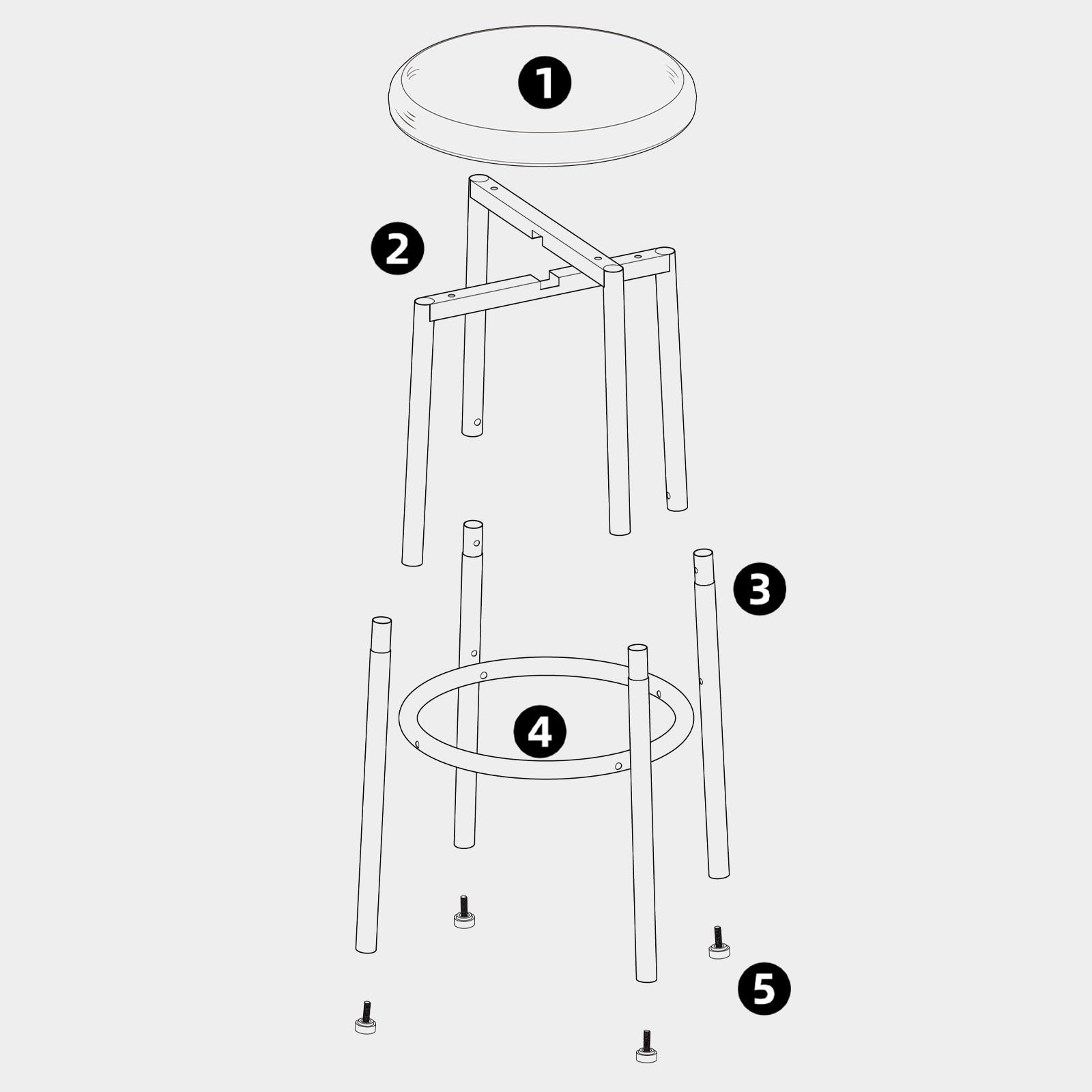 1
2
3
4
5