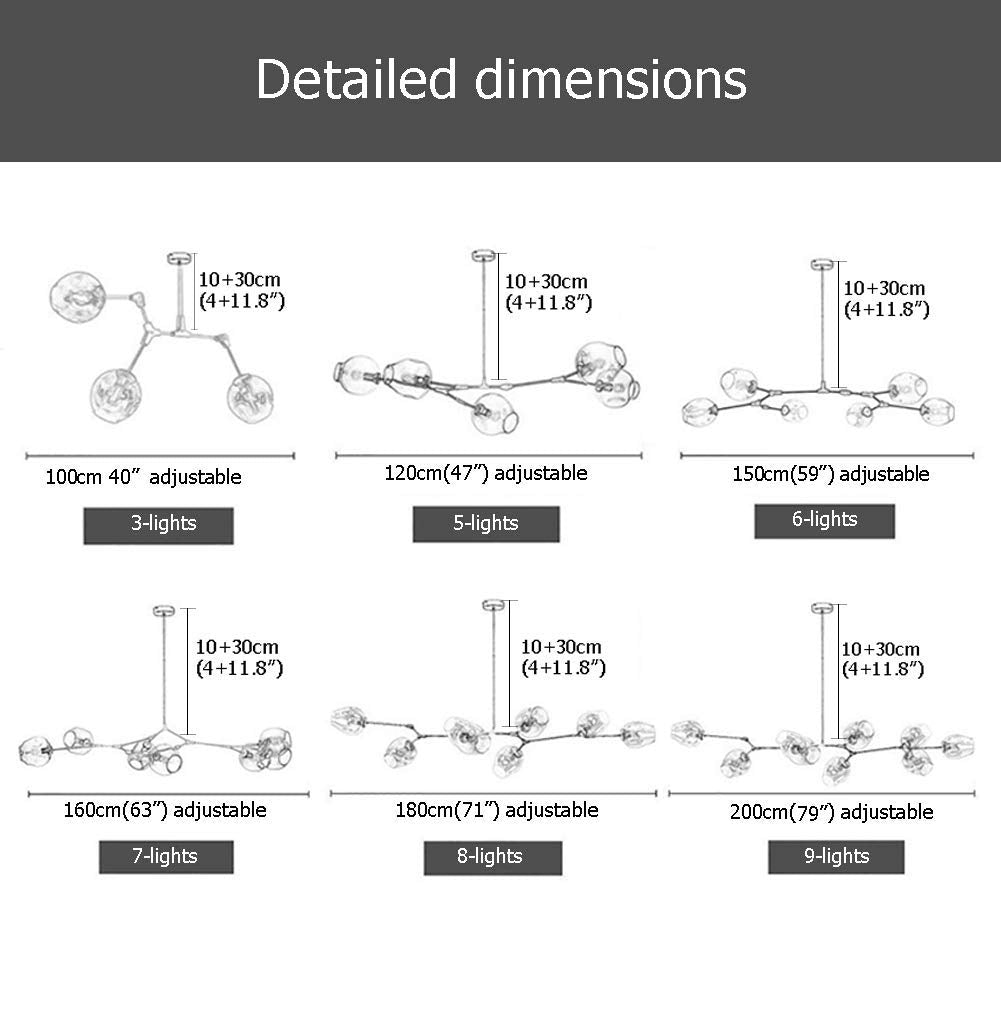 Detailed dimensions

10+30cm
(4+11.8″)

100cm 40″ adjustable

3-lights

10+30cm
(4+11.8″)

120cm(47″) adjustable

5-lights

10+30cm
(4+11.8″)

150cm(59″) adjustable

6-lights

10+30cm
(4+11.8″)

160cm(63″) adjustable

7-lights

10+30cm
(4+11.8″)

180cm(71″) adjustable

8-lights

10+30cm
(4+11.8″)

200cm(79″) adjustable

9-lights