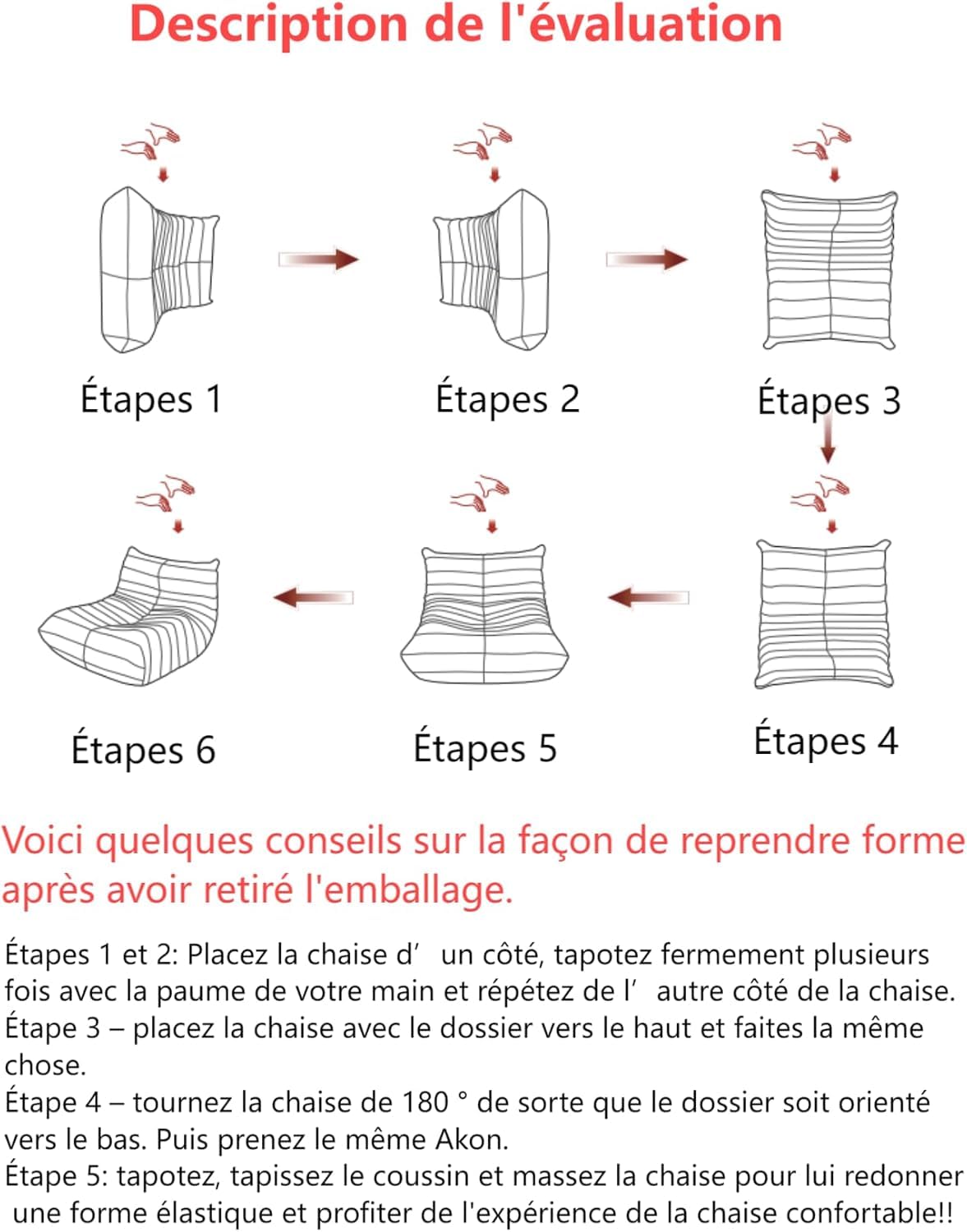 Description de l'évaluation

Étapes 1

Étapes 2

Étapes 3

Étapes 6

Étapes 5

Étapes 4

Voici quelques conseils sur la façon de reprendre forme après avoir retiré l'emballage.

Étapes 1 et 2: Placez la chaise d'  un côté, tapotez fermement plusieurs fois avec la paume de votre main et répétez de l'  autre côté de la chaise.
Étape 3 – placez la chaise avec le dossier vers le haut et faites la même chose.
Étape 4 – tournez la chaise de 180 ° de sorte que le dossier soit orienté vers le bas. Puis prenez le même Akon.
Étape 5: tapotez, tapissez le coussin et massez la chaise pour lui redonner une forme élastique et profiter de l'expérience de la chaise confortable!!