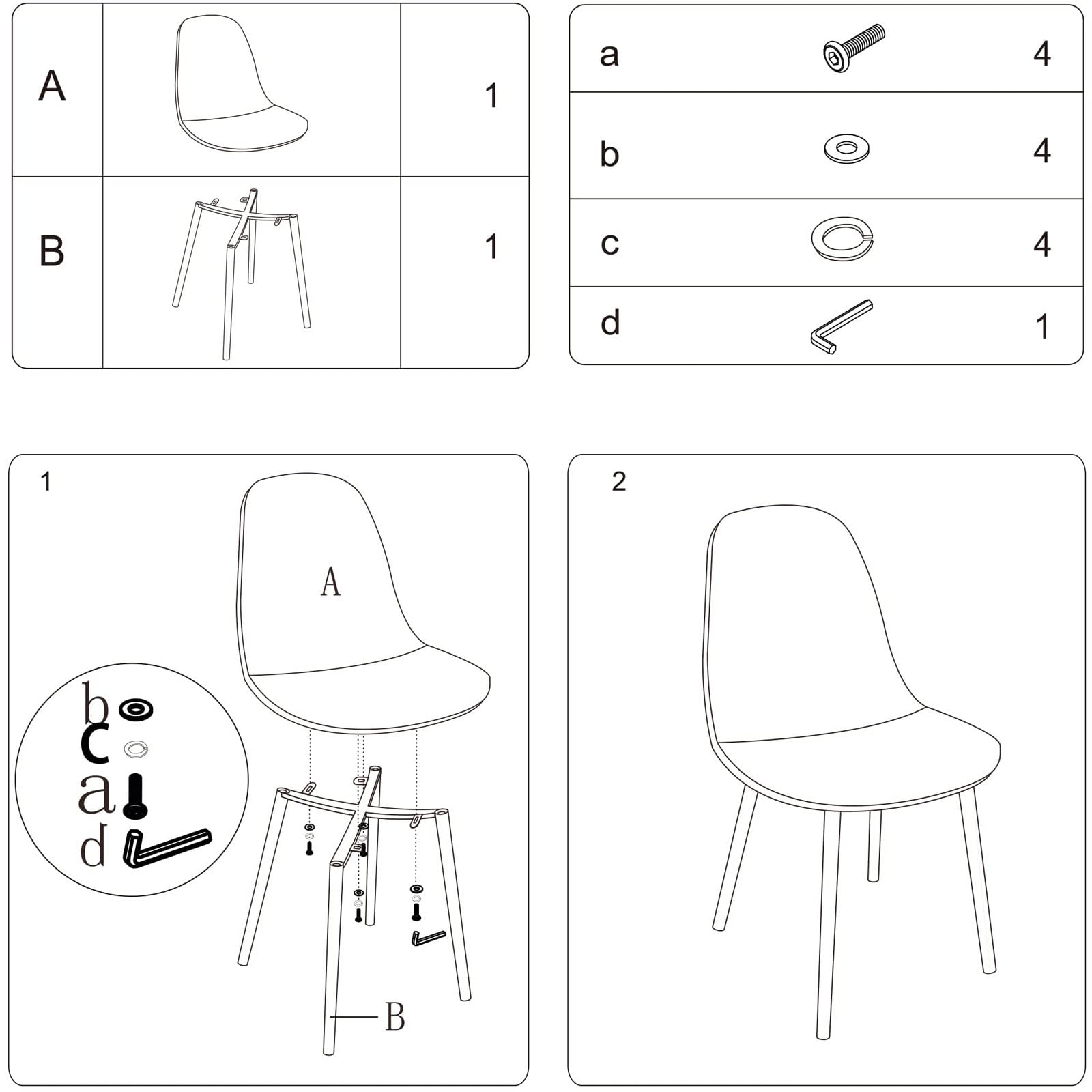 | A | | 1 |
|---|---|---|
| B | | 1 |

| a | | 4 |
|---|---|---|
| b | | 4 |
| c | | 4 |
| d | | 1 |

1

A

b
c
a
d

B

2