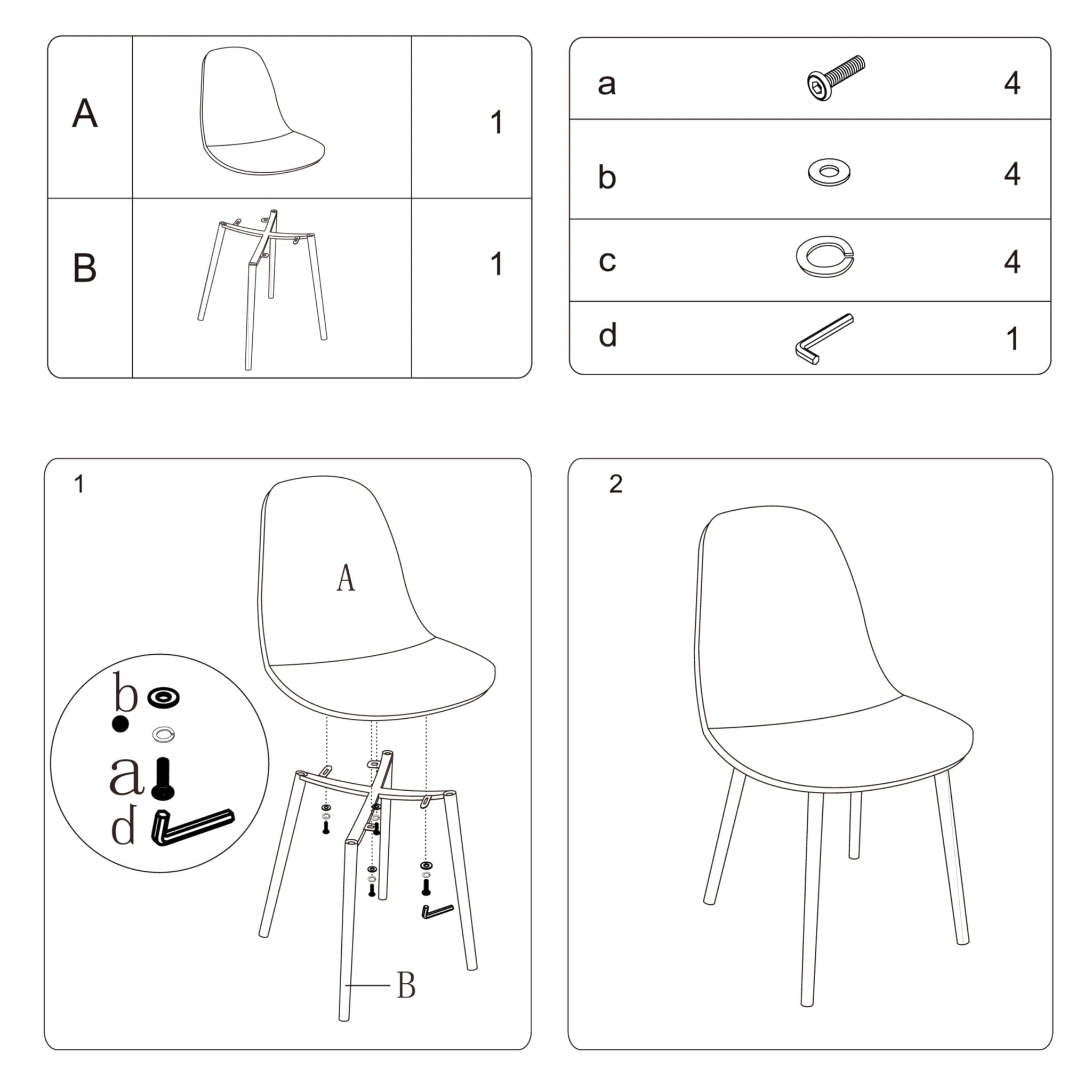 | A | | 1 |
|---|---|---|
| B | | 1 |

| a | | 4 |
|---|---|---|
| b | | 4 |
| c | | 4 |
| d | | 1 |

1

A

b

a

d

B

2