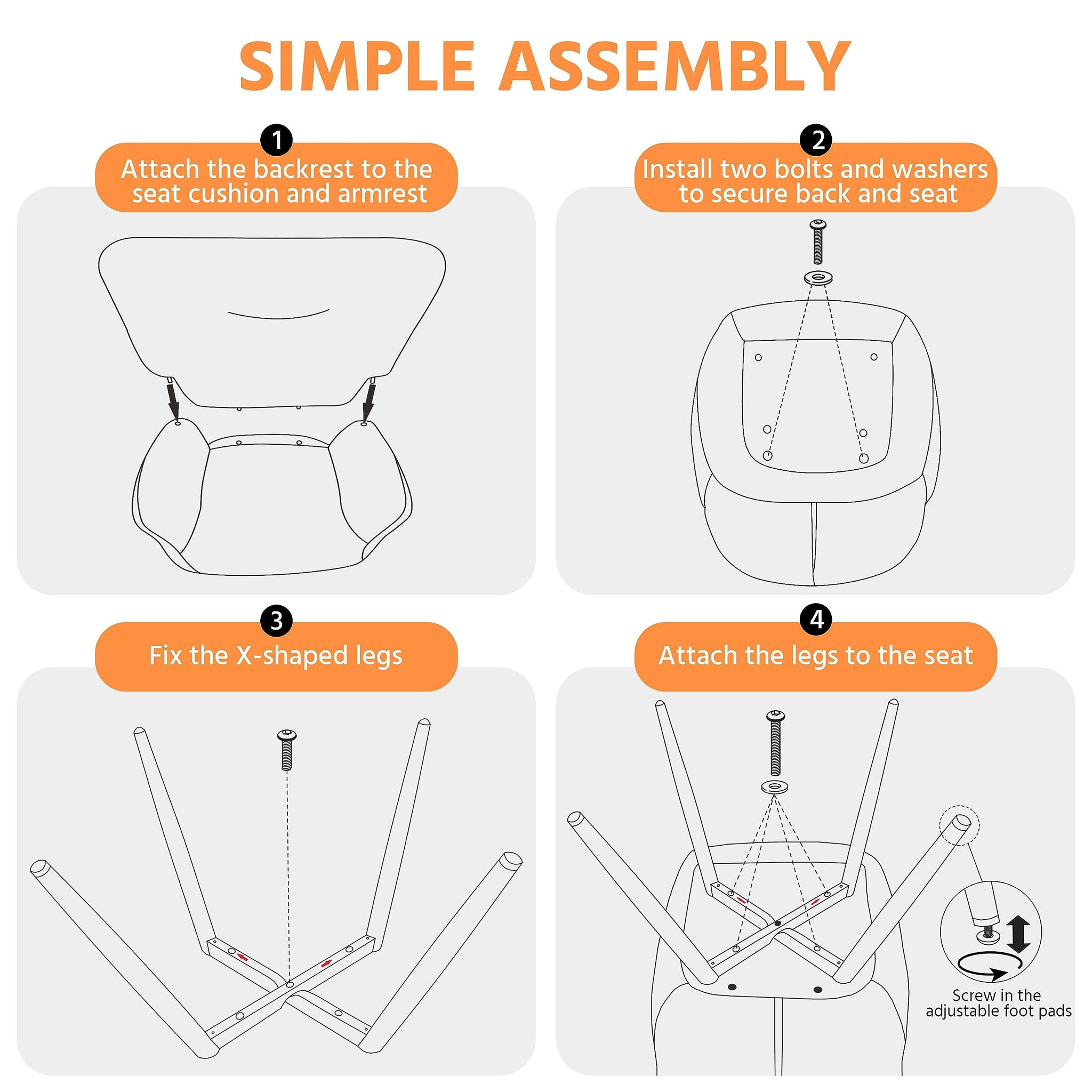 SIMPLE ASSEMBLY

1
Attach the backrest to the seat cushion and armrest

2
Install two bolts and washers to secure back and seat

3
Fix the X-shaped legs

4
Attach the legs to the seat

Screw in the adjustable foot pads